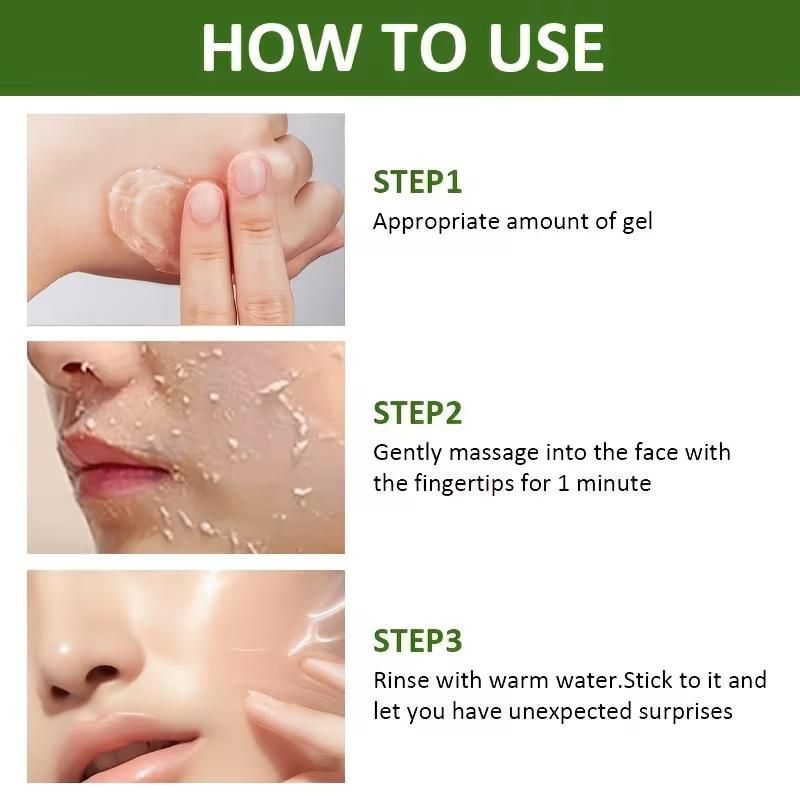 HOW TO USE

STEP1
Appropriate amount of gel

STEP2
Gently massage into the face with the fingertips for 1 minute

STEP3
Rinse with warm water.Stick to it and let you have unexpected surprises